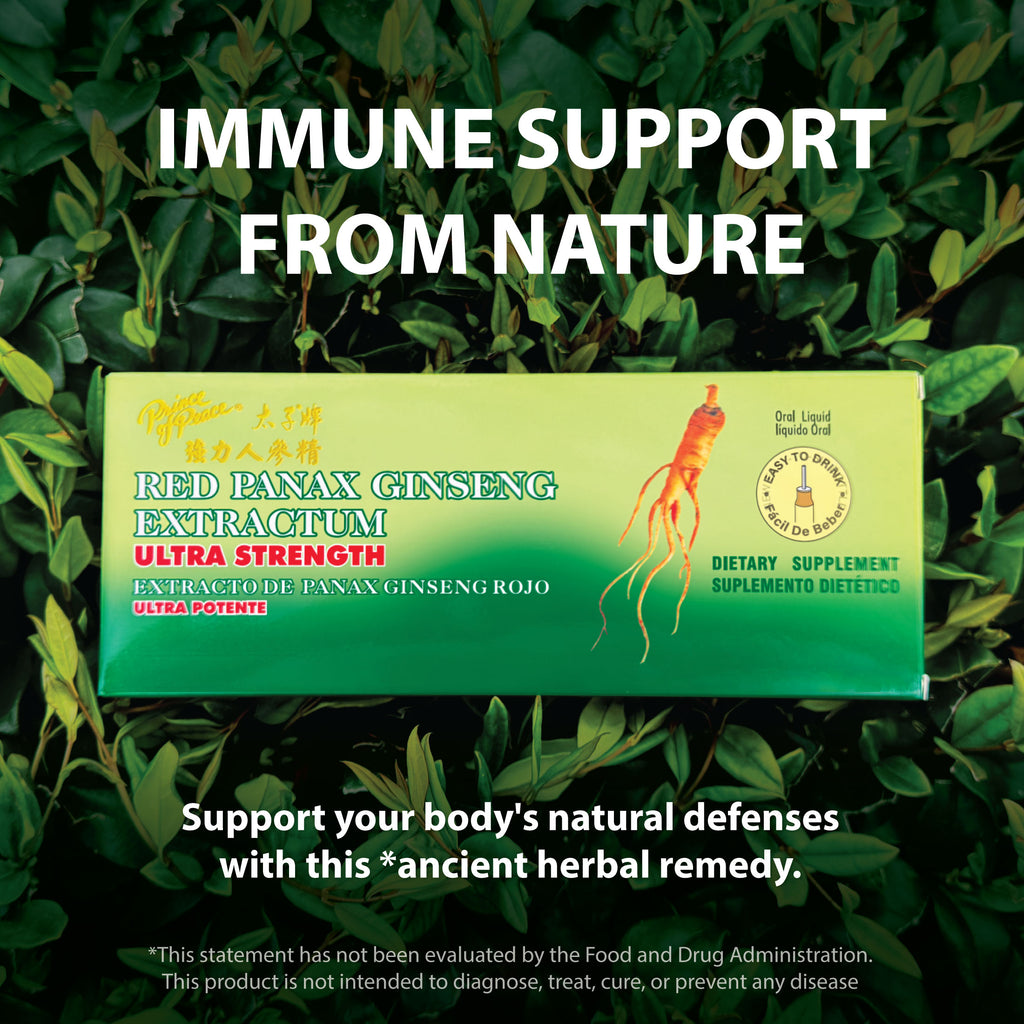 IMMUNE SUPPORT FROM NATURE

Prince of Peace® 太子牌
強力人參精

RED PANAX GINSENG EXTRACTUM
ULTRA STRENGTH
EXTRACTO DE PANAX GINSENG ROJO
ULTRA POTENTE

Oral Liquid
líquido Oral

EASY TO DRINK
Fácil De Beber

DIETARY SUPPLEMENT
SUPLEMENTO DIETÉTICO

Support your body's natural defenses with this *ancient herbal remedy.

*This statement has not been evaluated by the Food and Drug Administration. This product is not intended to diagnose, treat, cure, or prevent any disease